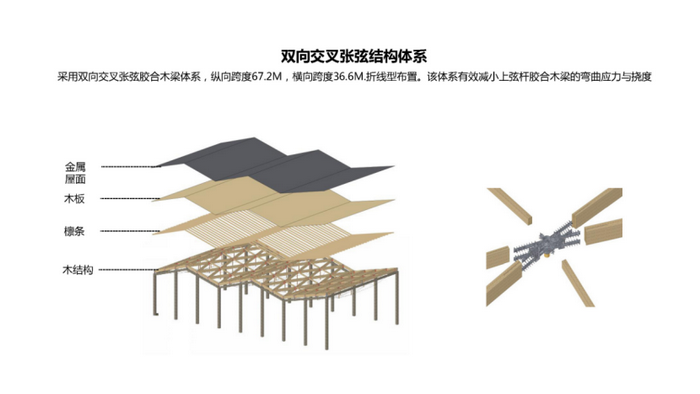 双向交叉张弦结构体系

采用双向交叉张弦胶合木梁体系，纵向跨度67.2M，横向跨度36.6M.折线型布置。该体系有效减小上弦杆胶合木梁的弯曲应力与挠度

金属屋面

木板

檩条

木结构